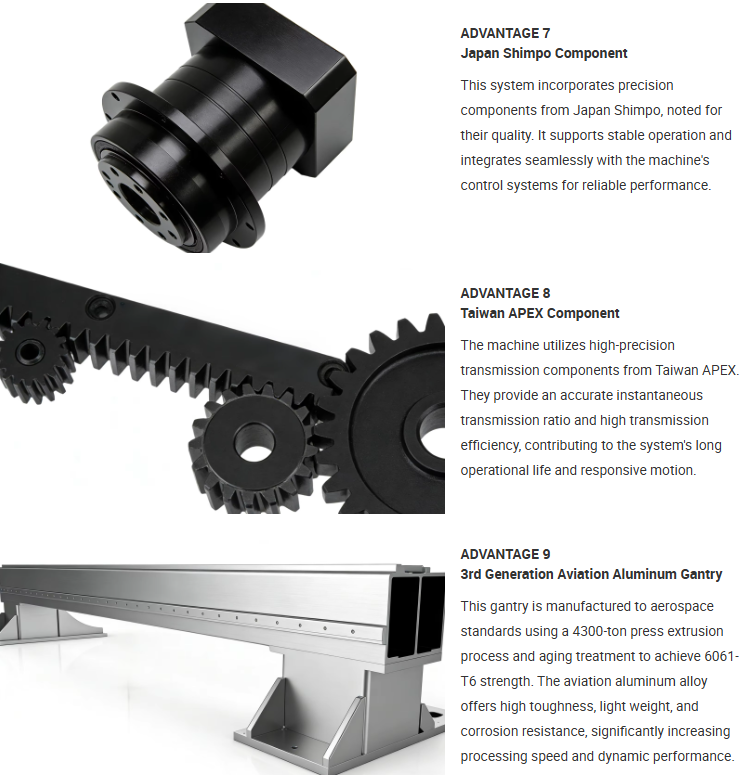 ADVANTAGE 7
Japan Shimpo Component

This system incorporates precision components from Japan Shimpo, noted for their quality. It supports stable operation and integrates seamlessly with the machine's control systems for reliable performance.

ADVANTAGE 8
Taiwan APEX Component

The machine utilizes high-precision transmission components from Taiwan APEX. They provide an accurate instantaneous transmission ratio and high transmission efficiency, contributing to the system's long operational life and responsive motion.

ADVANTAGE 9
3rd Generation Aviation Aluminum Gantry

This gantry is manufactured to aerospace standards using a 4300-ton press extrusion process and aging treatment to achieve 6061-T6 strength. The aviation aluminum alloy offers high toughness, light weight, and corrosion resistance, significantly increasing processing speed and dynamic performance.