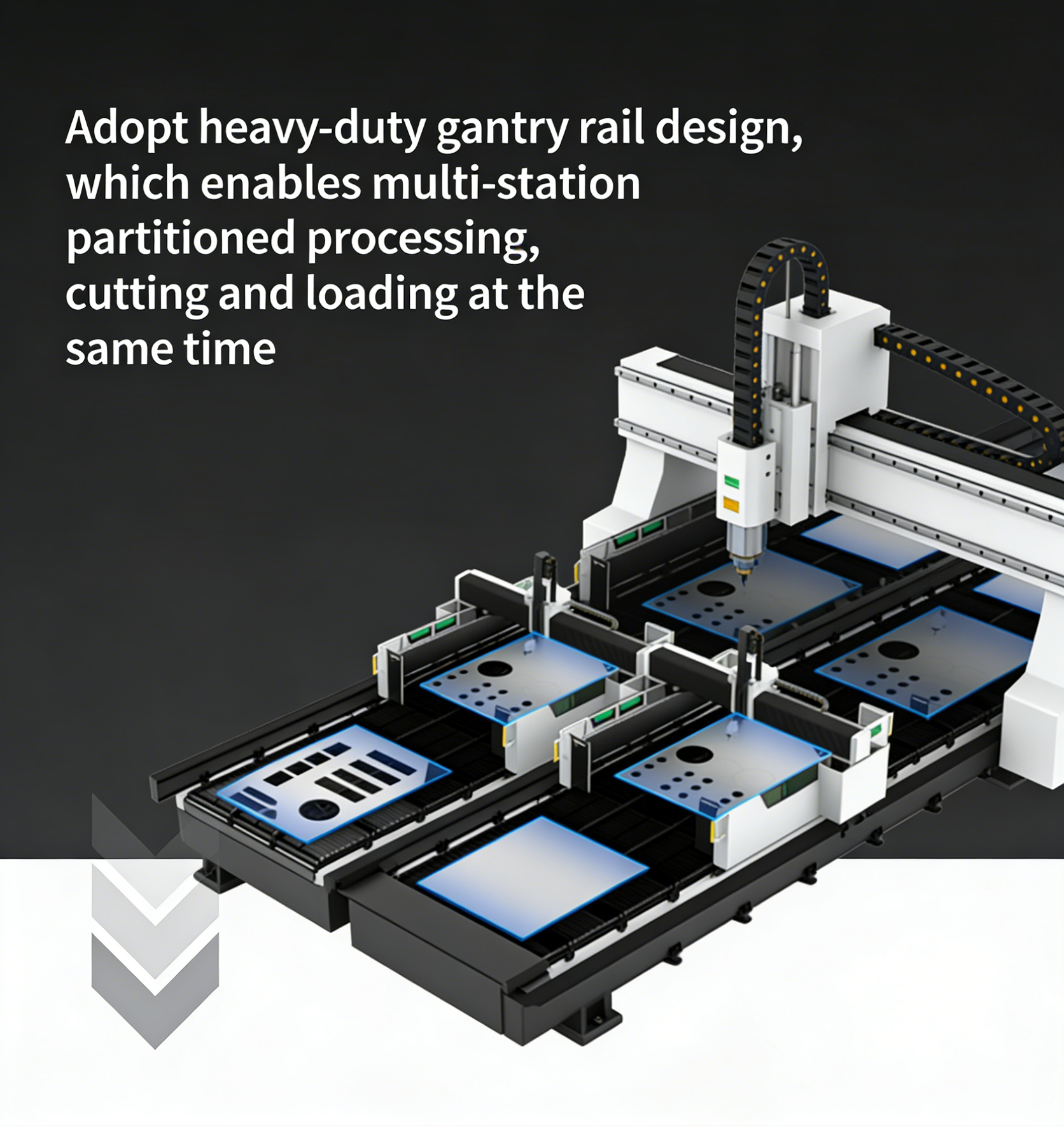 Adopt heavy-duty gantry rail design, which enables multi-station partitioned processing, cutting and loading at the same time