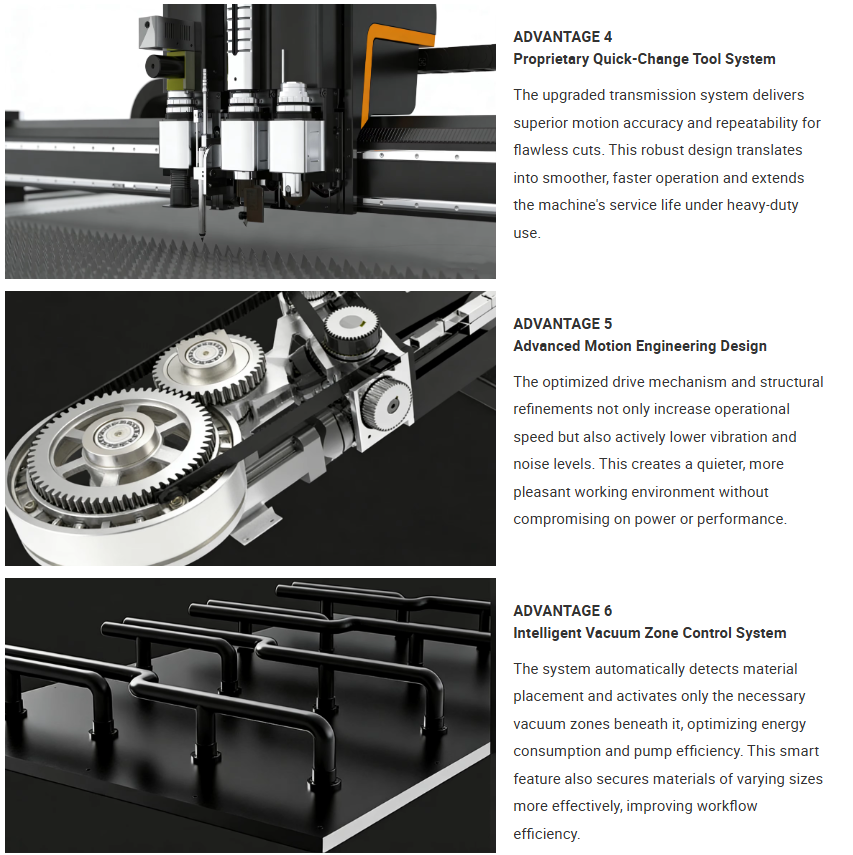 ADVANTAGE 4
Proprietary Quick-Change Tool System

The upgraded transmission system delivers superior motion accuracy and repeatability for flawless cuts. This robust design translates into smoother, faster operation and extends the machine's service life under heavy-duty use.

ADVANTAGE 5
Advanced Motion Engineering Design

The optimized drive mechanism and structural refinements not only increase operational speed but also actively lower vibration and noise levels. This creates a quieter, more pleasant working environment without compromising on power or performance.

ADVANTAGE 6
Intelligent Vacuum Zone Control System

The system automatically detects material placement and activates only the necessary vacuum zones beneath it, optimizing energy consumption and pump efficiency. This smart feature also secures materials of varying sizes more effectively, improving workflow efficiency.